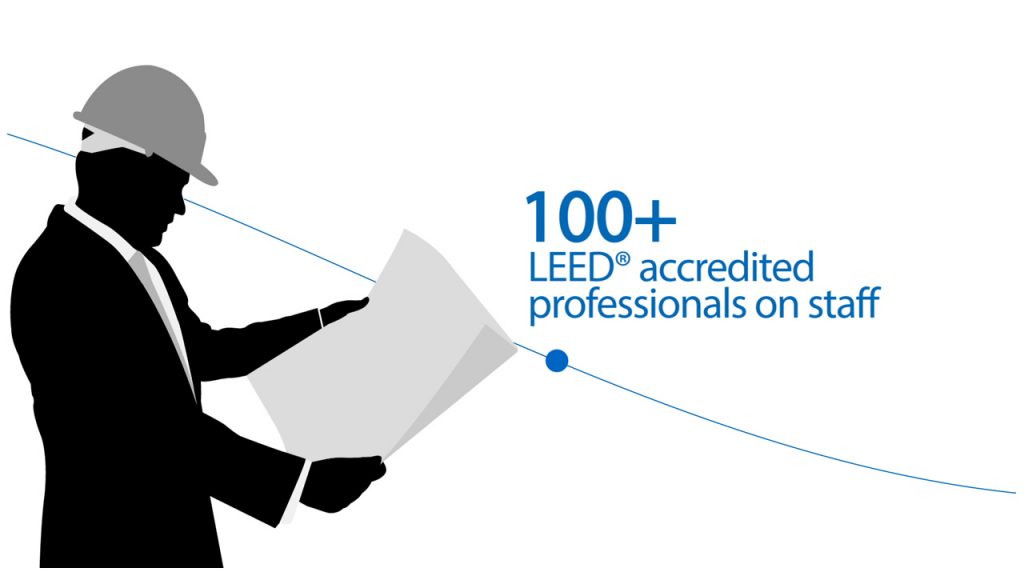 100+
LEED® accredited professionals on staff