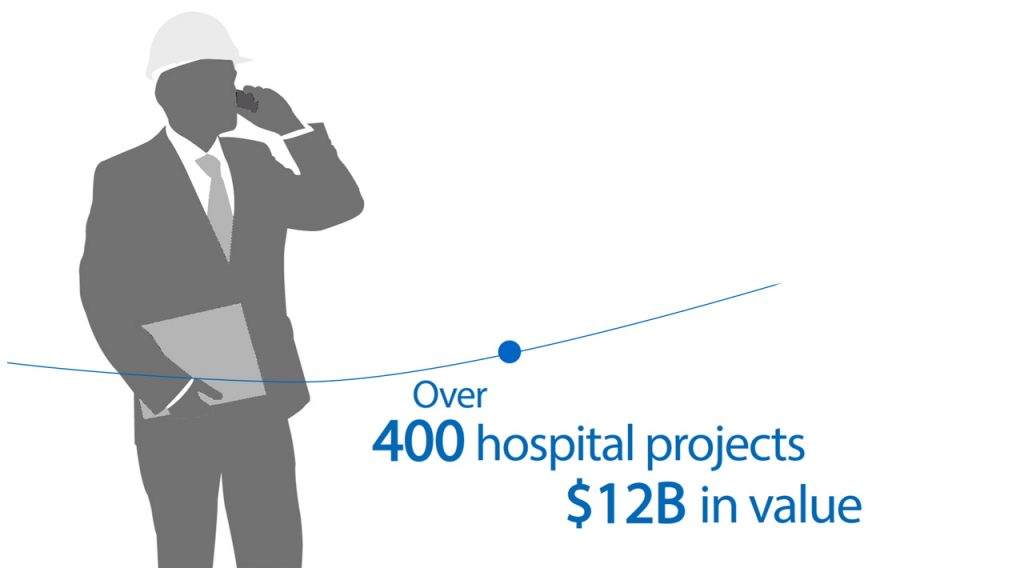 Over
400 hospital projects
$12B in value