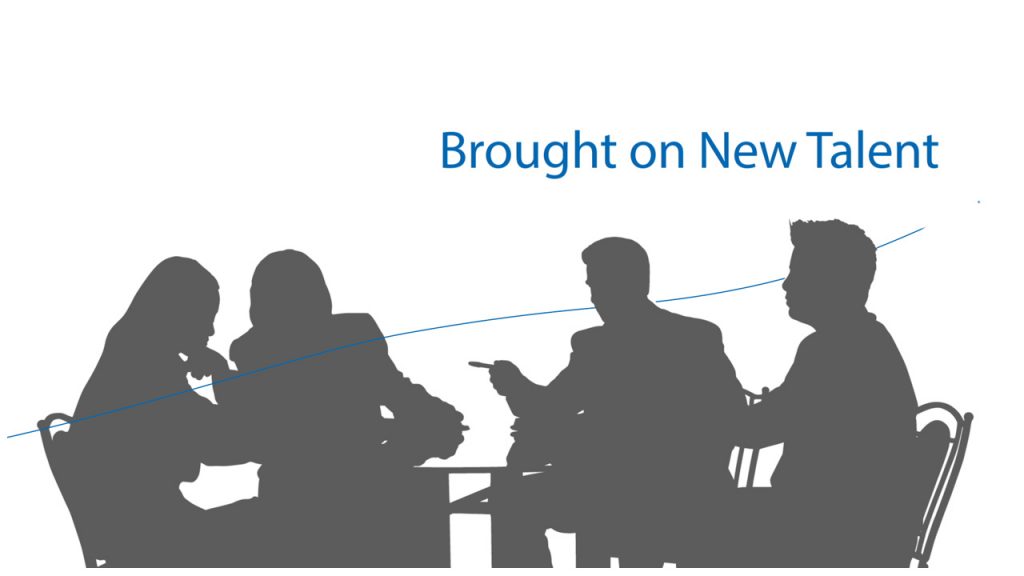 Brought on New Talent